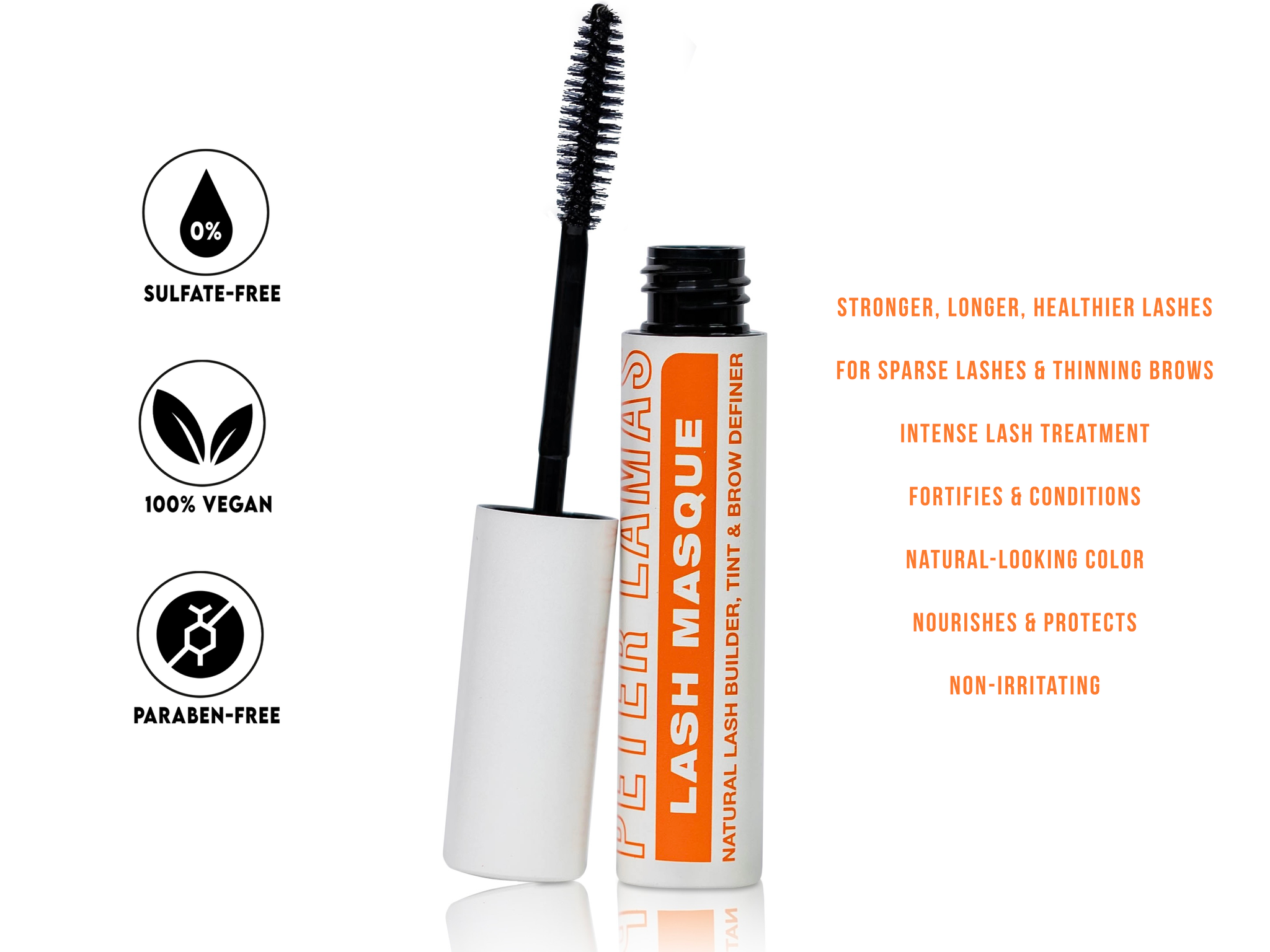 0%

SULFATE-FREE

100% VEGAN

PARABEN-FREE

PETER LAMAS

LASH MASQUE

NATURAL LASH BUILDER, TINT & BROW DEFINER

STRONGER, LONGER, HEALTHIER LASHES

FOR SPARSE LASHES & THINNING BROWS

INTENSE LASH TREATMENT

FORTIFIES & CONDITIONS

NATURAL-LOOKING COLOR

NOURISHES & PROTECTS

NON-IRRITATING